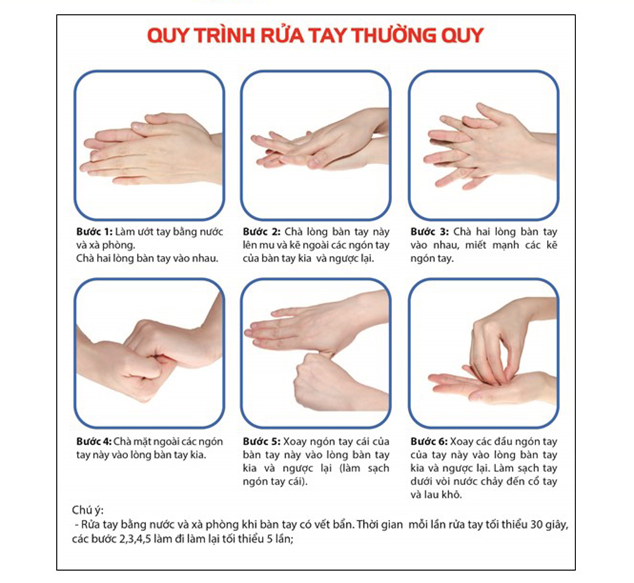 QUY TRÌNH RỬA TAY THƯỜNG QUY

Bước 1: Làm ướt tay bằng nước và xà phòng.
Chà hai lòng bàn tay vào nhau.

Bước 2: Chà lòng bàn tay này lên mu và kẽ ngoài các ngón tay của bàn tay kia và ngược lại.

Bước 3: Chà hai lòng bàn tay vào nhau, miết mạnh các kẽ ngón tay.

Bước 4: Chà mặt ngoài các ngón tay này vào lòng bàn tay kia.

Bước 5: Xoay ngón tay cái của bàn tay này vào lòng bàn tay kia và ngược lại (làm sạch ngón tay cái).

Bước 6: Xoay các đầu ngón tay của tay này vào lòng bàn tay kia và ngược lại. Làm sạch tay dưới vòi nước chảy đến cổ tay và lau khô.

Chú ý:
- Rửa tay bằng nước và xà phòng khi bàn tay có vết bẩn. Thời gian mỗi lần rửa tay tối thiểu 30 giây, các bước 2,3,4,5 làm đi làm lại tối thiểu 5 lần;